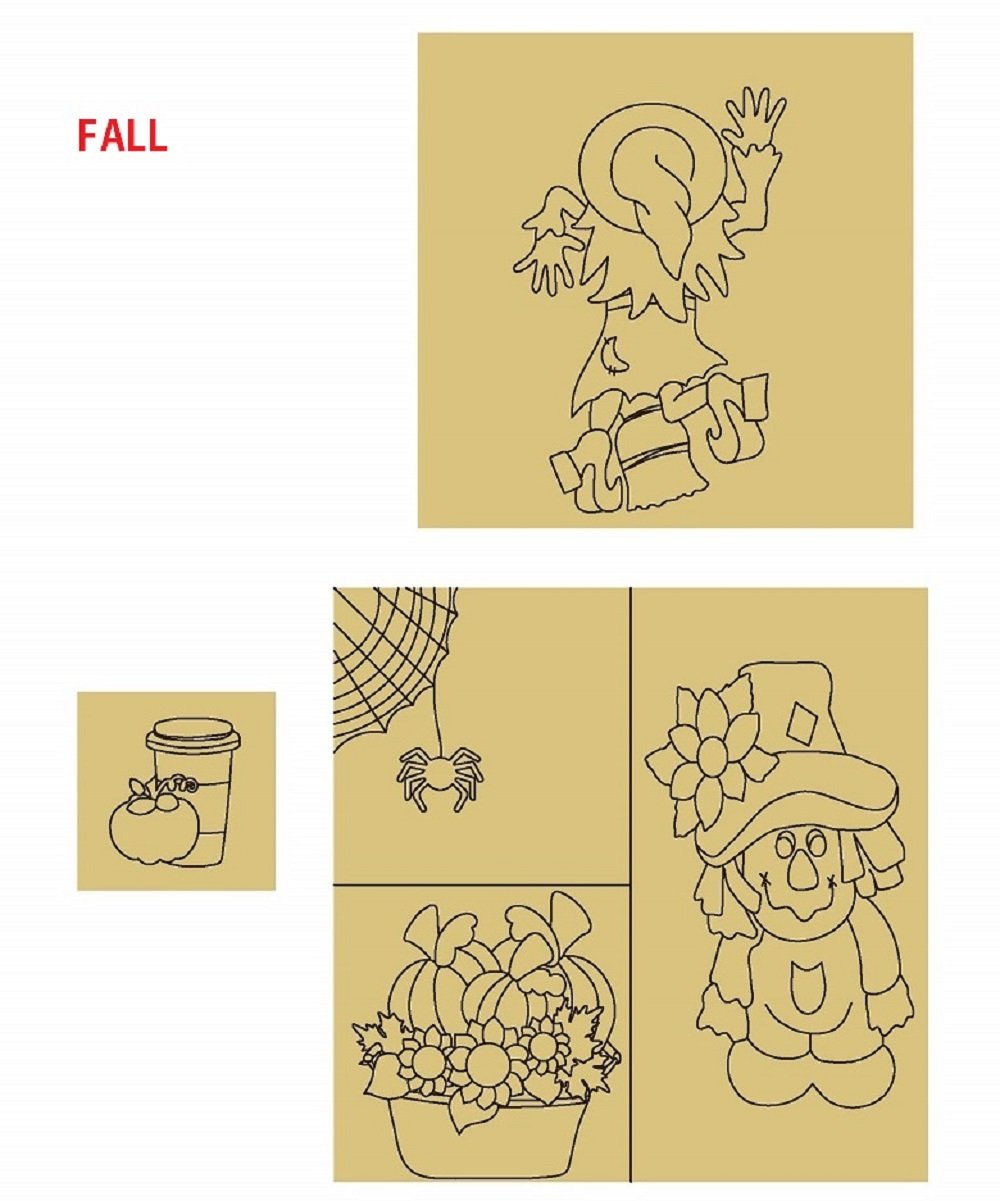 FALL